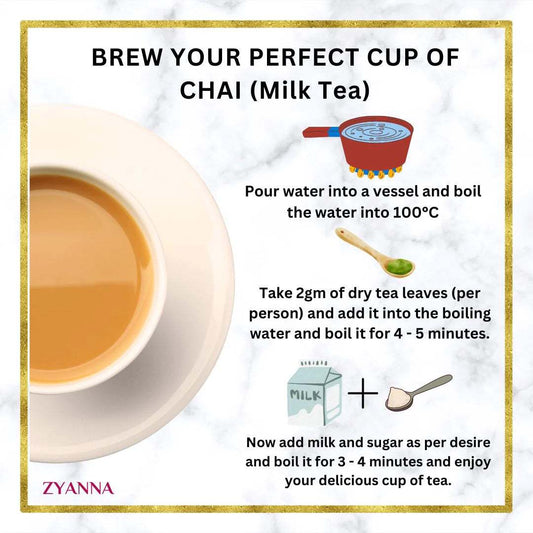 BREW YOUR PERFECT CUP OF CHAI (Milk Tea)

Pour water into a vessel and boil the water into 100°C

Take 2gm of dry tea leaves (per person) and add it into the boiling water and boil it for 4 - 5 minutes.

MILK

Now add milk and sugar as per desire and boil it for 3 - 4 minutes and enjoy your delicious cup of tea.

ZYANNA