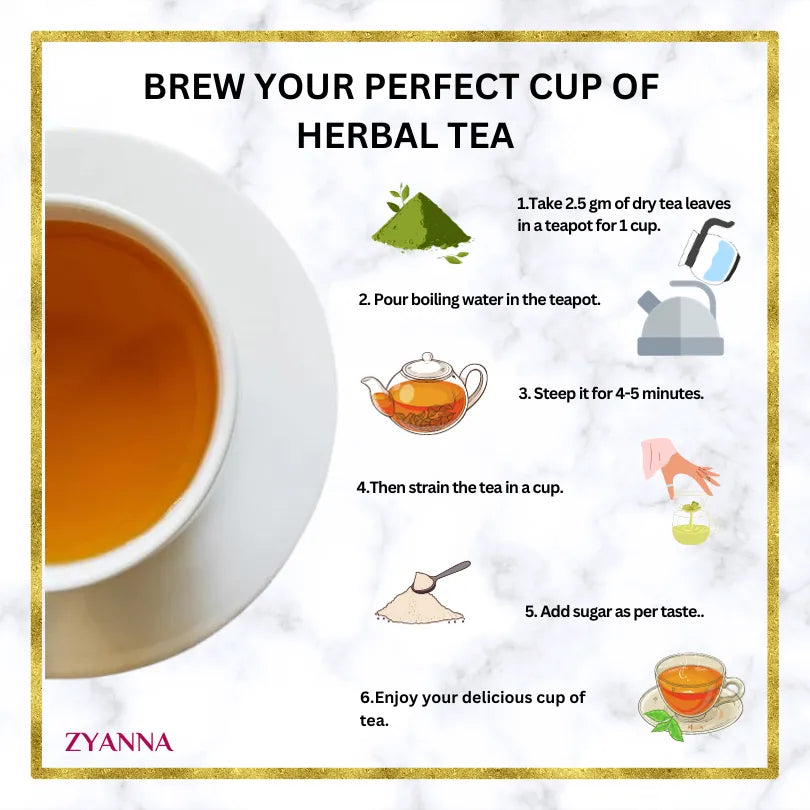 BREW YOUR PERFECT CUP OF HERBAL TEA

1.Take 2.5 gm of dry tea leaves in a teapot for 1 cup.

2. Pour boiling water in the teapot.

3. Steep it for 4-5 minutes.

4.Then strain the tea in a cup.

5. Add sugar as per taste..

6.Enjoy your delicious cup of tea.

ZYANNA