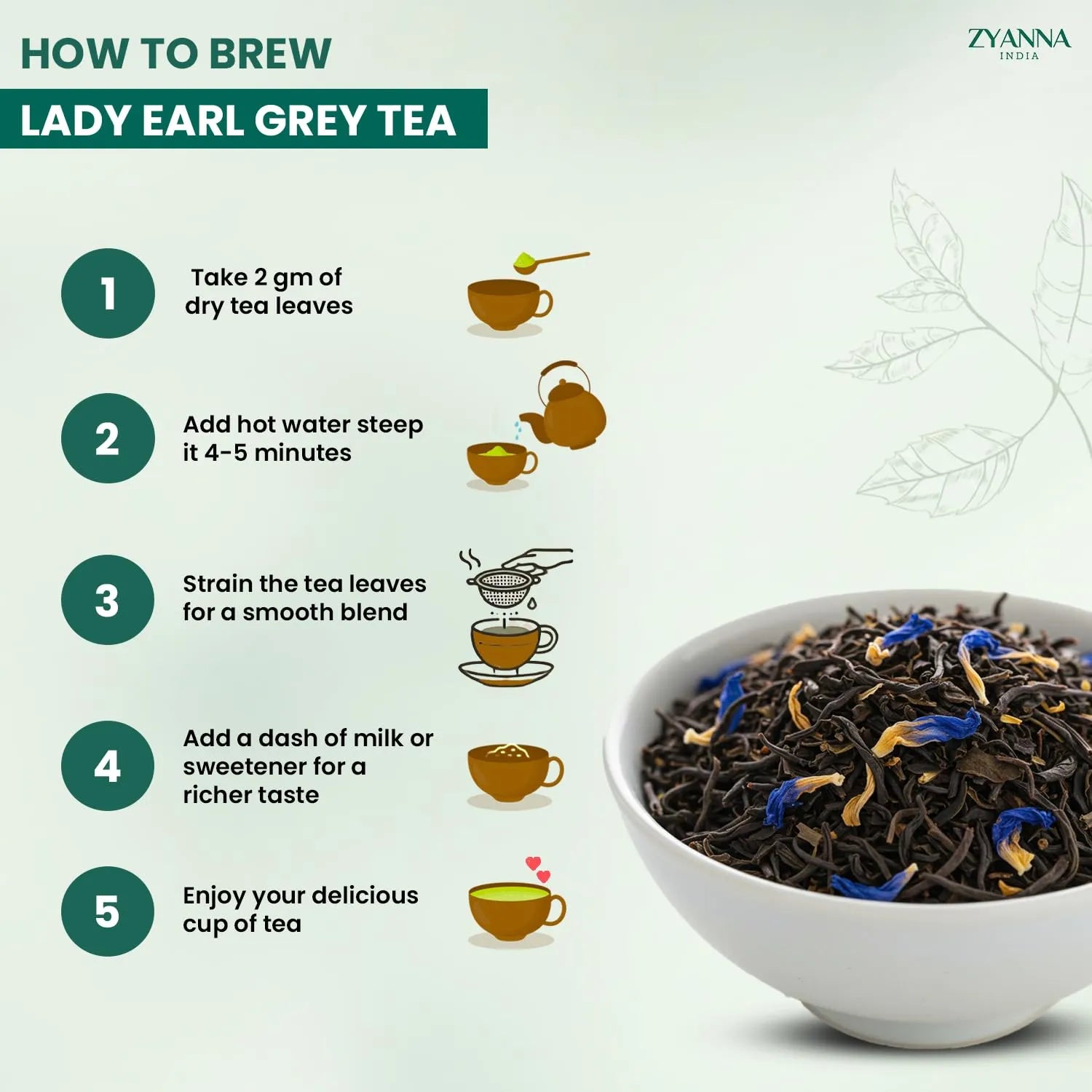 HOW TO BREW

LADY EARL GREY TEA

ZYANNA
INDIA

1 Take 2 gm of dry tea leaves

2 Add hot water steep it 4-5 minutes

3 Strain the tea leaves for a smooth blend

4 Add a dash of milk or sweetener for a richer taste

5 Enjoy your delicious cup of tea