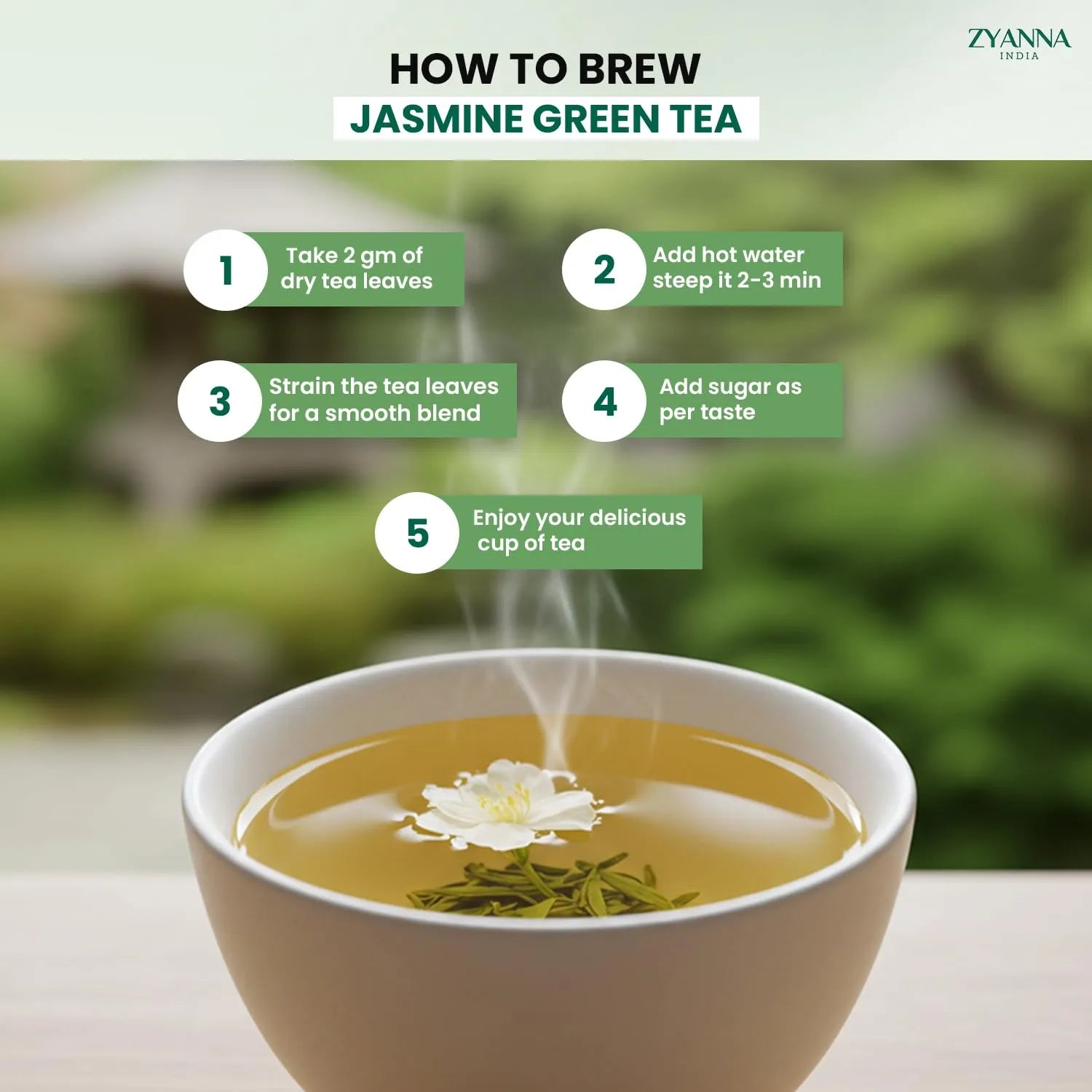 ZYANNA
INDIA

HOW TO BREW
JASMINE GREEN TEA

1 Take 2 gm of dry tea leaves

2 Add hot water steep it 2-3 min

3 Strain the tea leaves for a smooth blend

4 Add sugar as per taste

5 Enjoy your delicious cup of tea